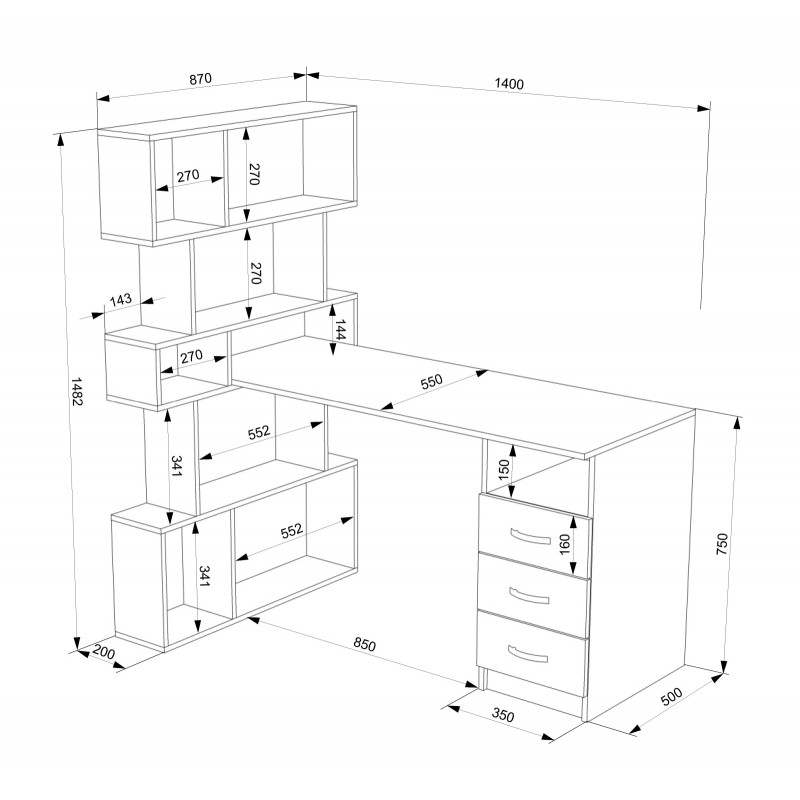 870
1400
270
270
270
143
144
270
550
1482
552
341
150
552
160
750
341
850
200
350
500