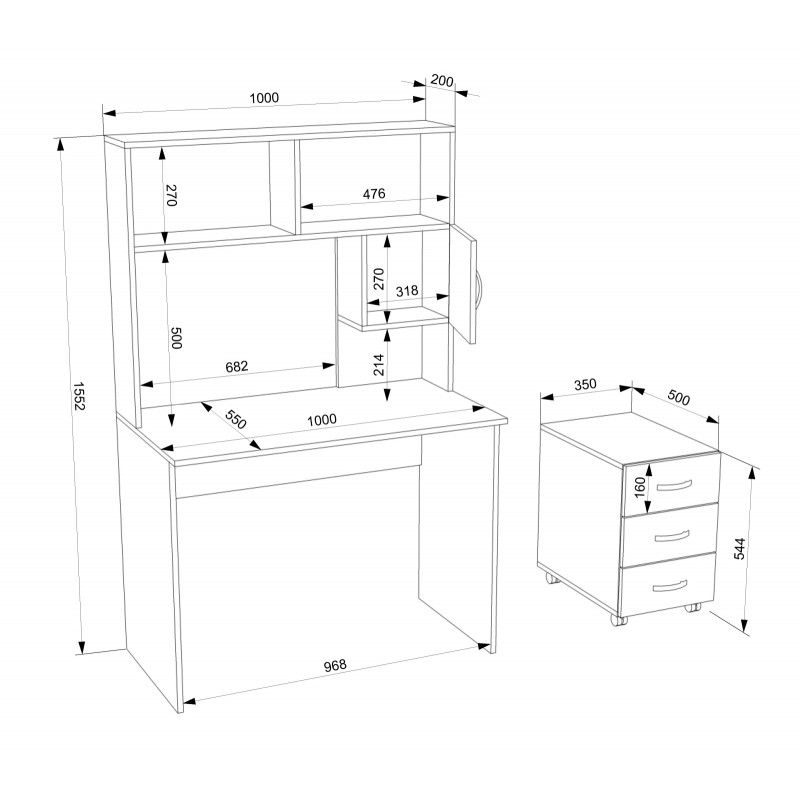 1000
200
270
476
270
318
500
682
214
1552
550
1000
968
350
500
160
544