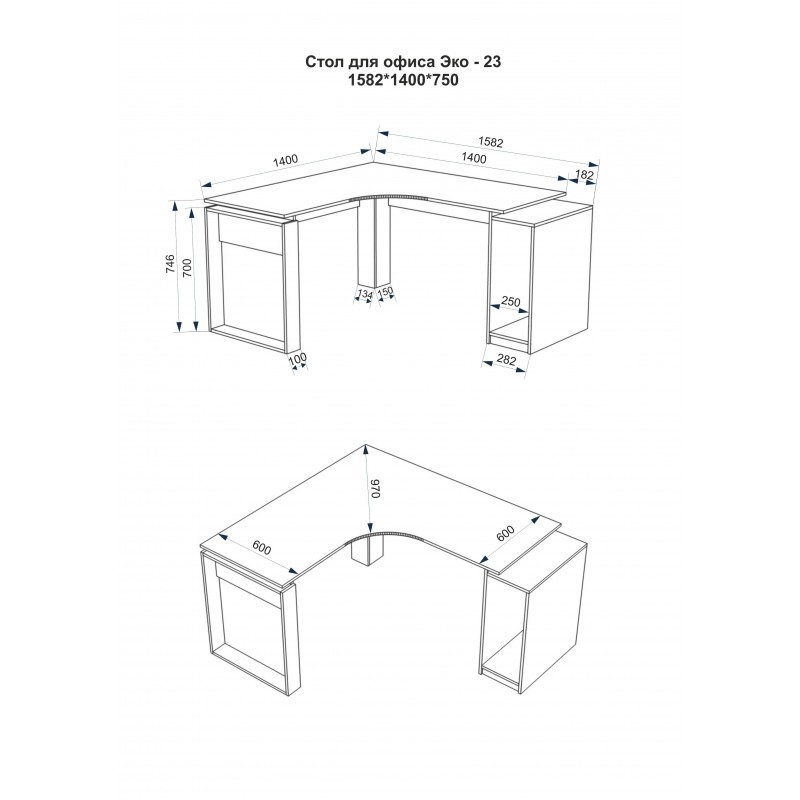 Стол для офиса Эко - 23
1582*1400*750

1400
1582
1400
182
746
700
134
150
250
100
282

970
600
600