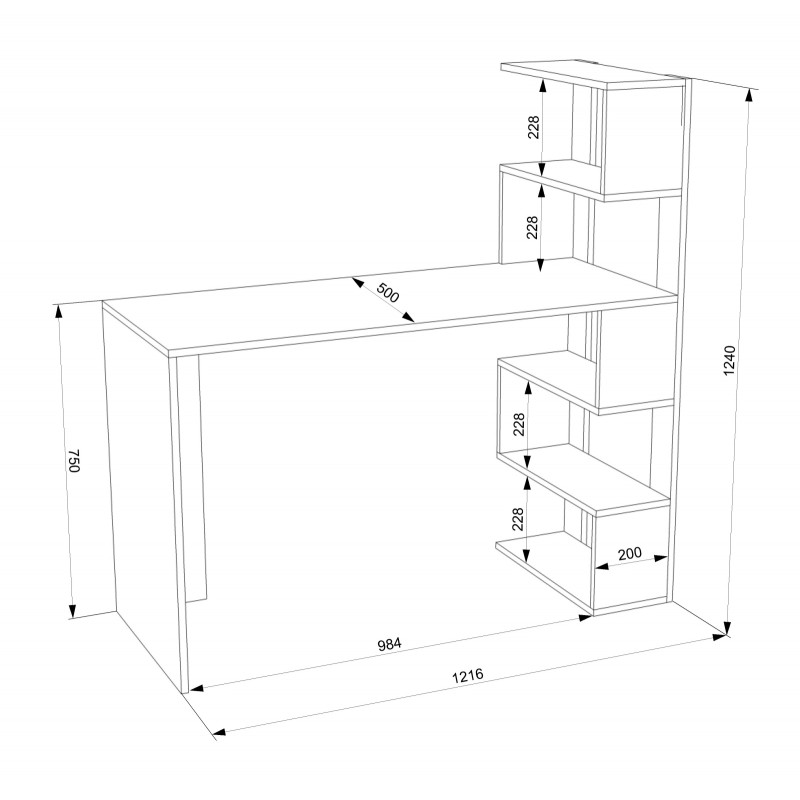 228
228
500
1240
750
228
228
200
984
1216