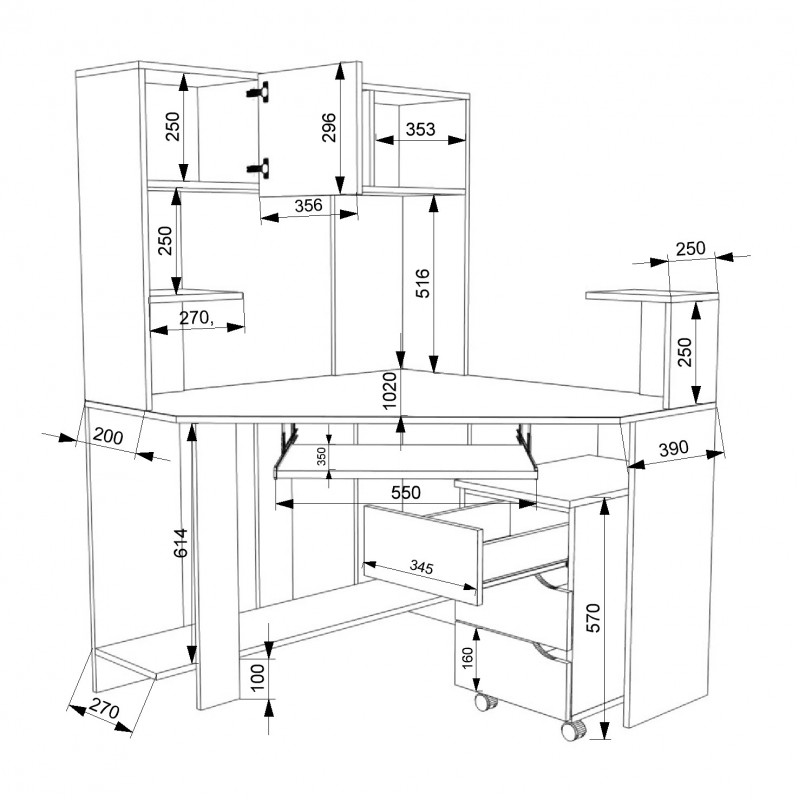 250
296
353
356
250
516
250
270,
250
1020
200
390
350
550
614
345
570
160
100
270